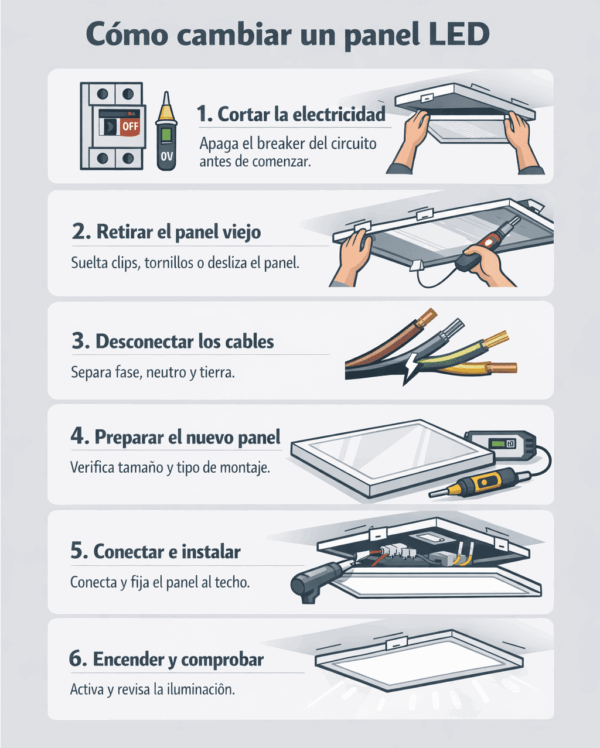 Cómo cambiar un panel LED

OFF

0V

1. Cortar la electricidad

Apaga el breaker del circuito antes de comenzar.

2. Retirar el panel viejo

Suelta clips, tornillos o desliza el panel.

3. Desconectar los cables

Separa fase, neutro y tierra.

4. Preparar el nuevo panel

Verifica tamaño y tipo de montaje.

5. Conectar e instalar

Conecta y fija el panel al techo.

6. Encender y comprobar

Activa y revisa la iluminación.